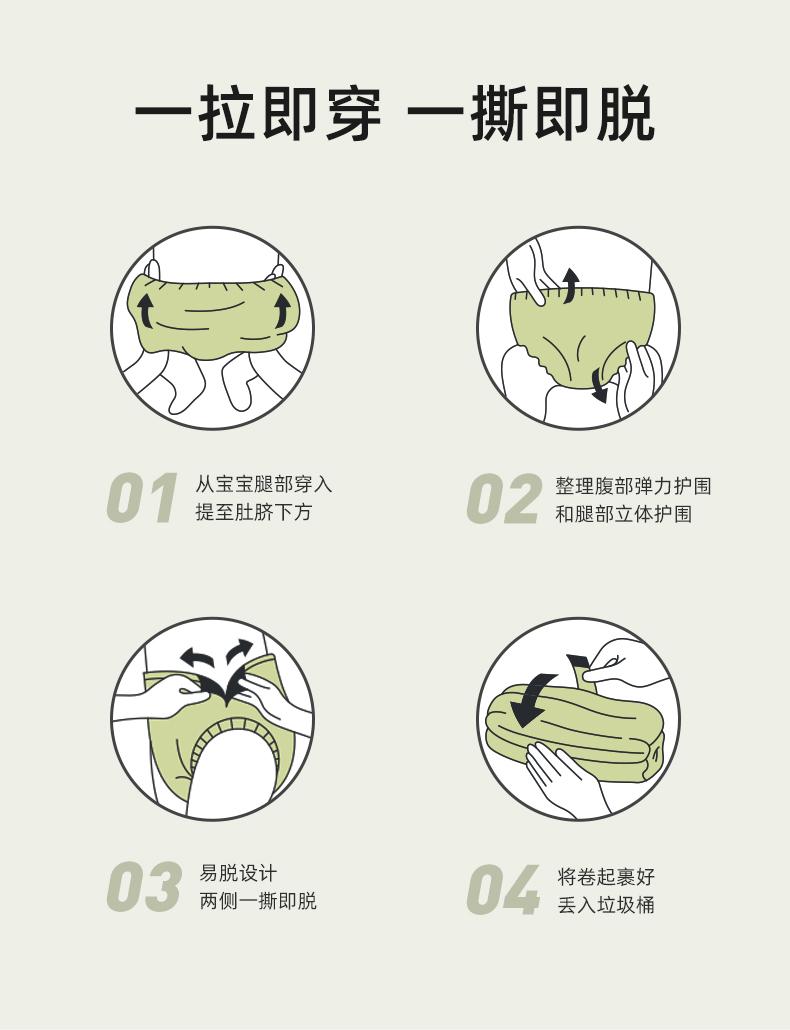 一拉即穿 一撕即脱

01 从宝宝腿部穿入
提至肚脐下方

02 整理腹部弹力护围
和腿部立体护围

03 易脱设计
两侧一撕即脱

04 将卷起裹好
丢入垃圾桶